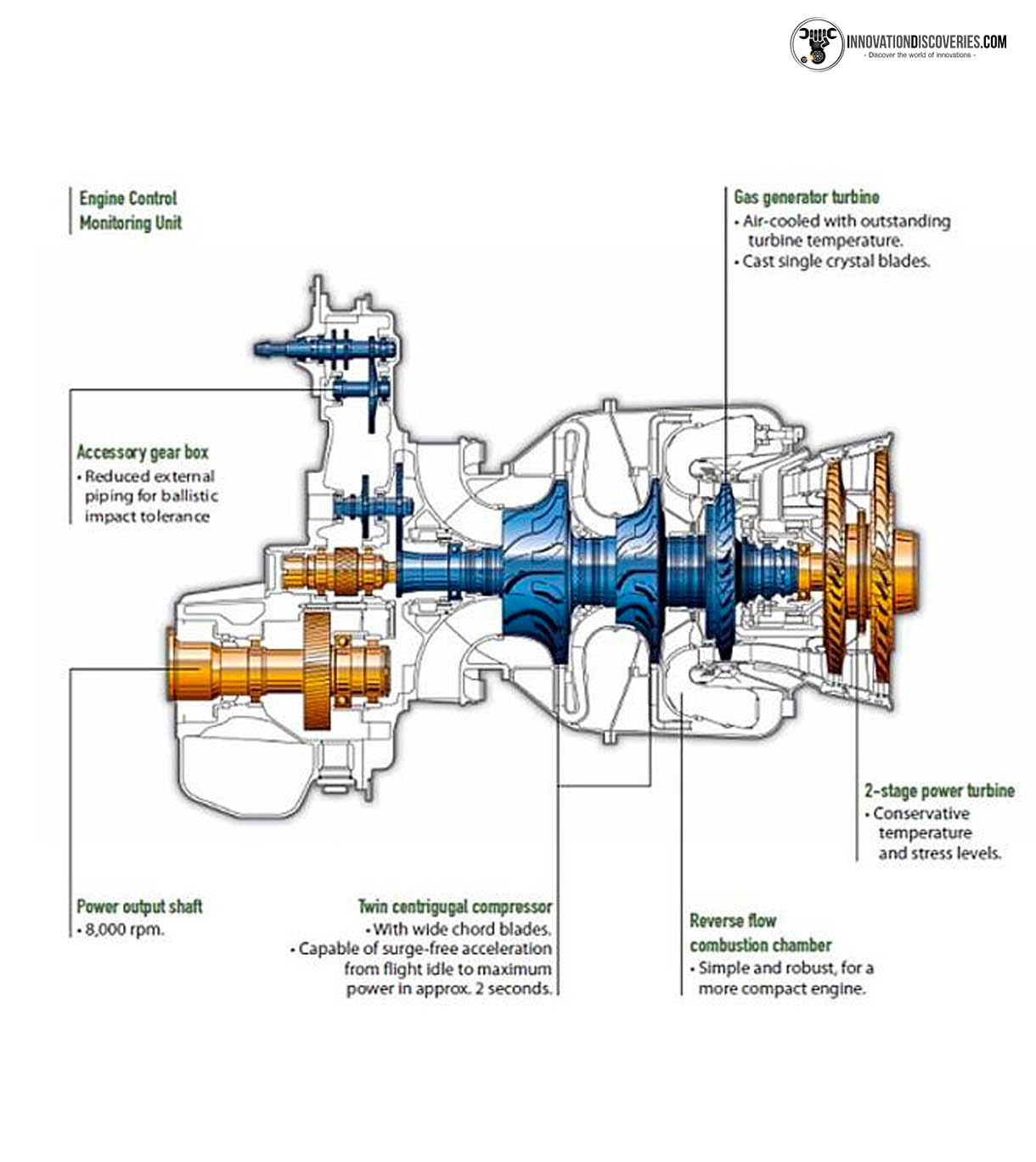 INNOVATIONDISCOVERIES.COM
- Discover the world of innovations -

Engine Control Monitoring Unit

Gas generator turbine
• Air-cooled with outstanding turbine temperature.
• Cast single crystal blades.

Accessory gear box
• Reduced external piping for ballistic impact tolerance

2-stage power turbine
• Conservative temperature and stress levels.

Power output shaft
• 8,000 rpm.

Twin centrigugal compressor
• With wide chord blades.
• Capable of surge-free acceleration from flight idle to maximum power in approx. 2 seconds.

Reverse flow combustion chamber
• Simple and robust, for a more compact engine.